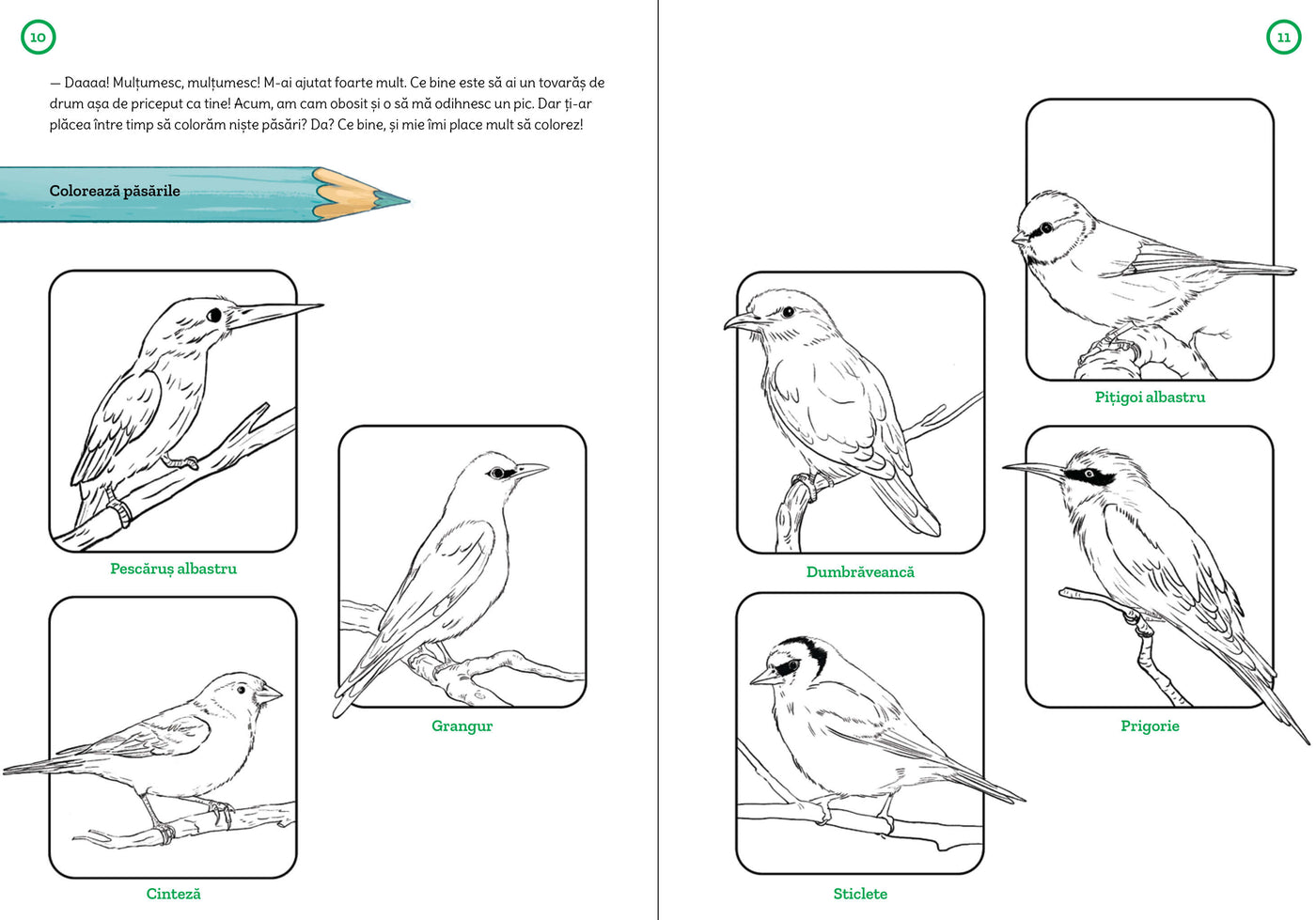 10

— Daaaa! Mulțumesc, mulțumesc! M-ai ajutat foarte mult. Ce bine este să ai un tovarăș de drum așa de priceput ca tine! Acum, am cam obosit și o să mă odihnesc un pic. Dar ți-ar plăcea între timp să colorăm niște păsări? Da? Ce bine, și mie îmi place mult să colorez!

Colorează păsările

Pescăruș albastru

Grangur

Cinteză

11

Pițigoi albastru

Dumbrăveancă

Prigorie

Sticlete